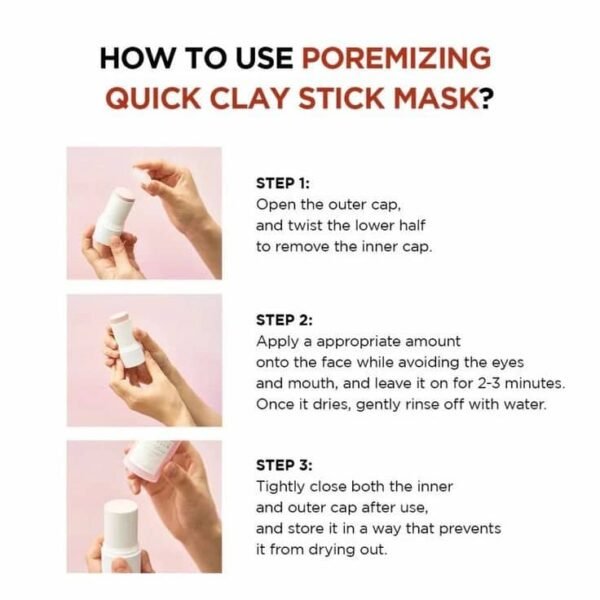 HOW TO USE POREMIZING QUICK CLAY STICK MASK?

STEP 1:
Open the outer cap, and twist the lower half to remove the inner cap.

STEP 2:
Apply a appropriate amount onto the face while avoiding the eyes and mouth, and leave it on for 2-3 minutes. Once it dries, gently rinse off with water.

STEP 3:
Tightly close both the inner and outer cap after use, and store it in a way that prevents it from drying out.